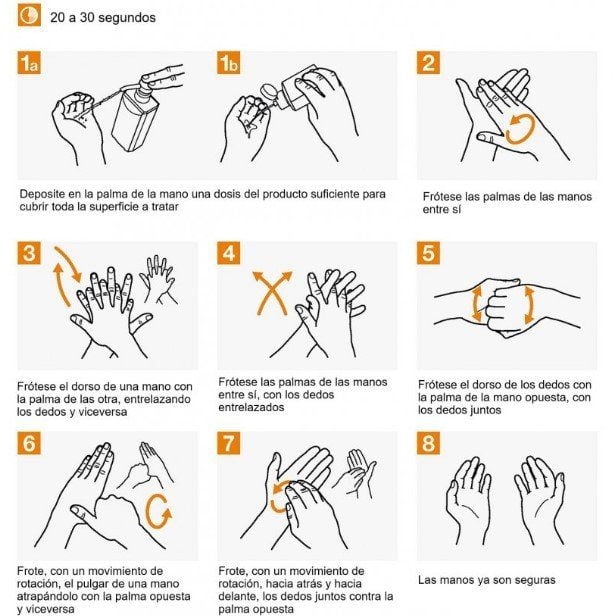 20 a 30 segundos

1a

1b

Deposite en la palma de la mano una dosis del producto suficiente para cubrir toda la superficie a tratar

2

Frótese las palmas de las manos entre sí

3

Frótese el dorso de una mano con la palma de las otra, entrelazando los dedos y viceversa

4

Frótese las palmas de las manos entre sí, con los dedos entrelazados

5

Frótese el dorso de los dedos con la palma de la mano opuesta, con los dedos juntos

6

Frote, con un movimiento de rotación, el pulgar de una mano atrapándolo con la palma opuesta y viceversa

7

Frote, con un movimiento de rotación, hacia atrás y hacia delante, los dedos juntos contra la palma opuesta

8

Las manos ya son seguras